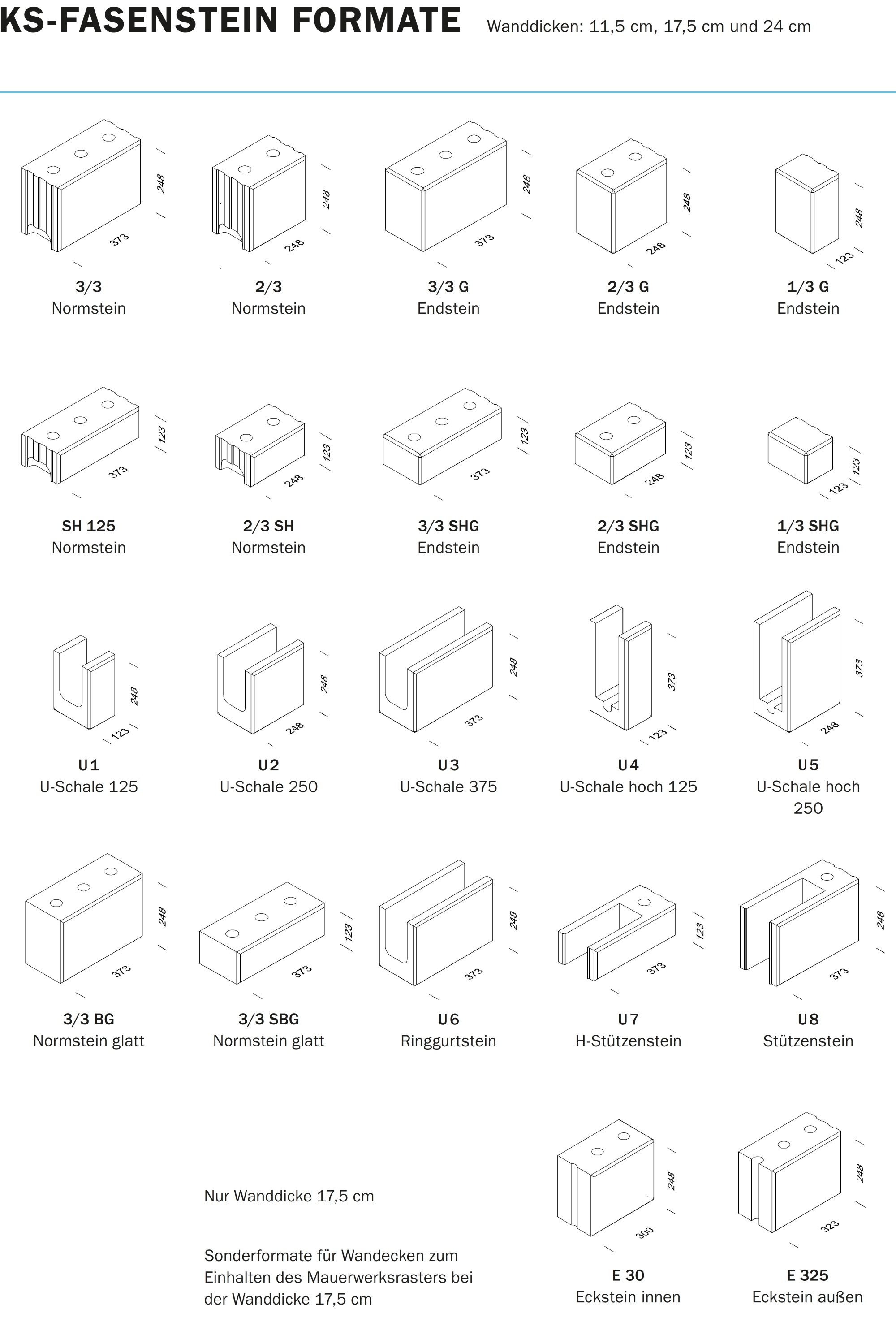 KS-FASENSTEIN FORMATE Wanddicken: 11,5 cm, 17,5 cm und 24 cm

248
373
3/3
Normstein

248
248
2/3
Normstein

248
373
3/3 G
Endstein

248
248
2/3 G
Endstein

248
123
1/3 G
Endstein

123
373
SH 125
Normstein

123
248
2/3 SH
Normstein

123
373
3/3 SHG
Endstein

123
248
2/3 SHG
Endstein

123
123
1/3 SHG
Endstein

248
123
U1
U-Schale 125

248
248
U2
U-Schale 250

248
373
U3
U-Schale 375

373
123
U4
U-Schale hoch 125

373
248
U5
U-Schale hoch 250

248
373
3/3 BG
Normstein glatt

123
373
3/3 SBG
Normstein glatt

248
373
U6
Ringgurtstein

123
373
U7
H-Stützenstein

248
373
U8
Stützenstein

Nur Wanddicke 17,5 cm

Sonderformate für Wandecken zum Einhalten des Mauerwerksrasters bei der Wanddicke 17,5 cm

248
300
E 30
Eckstein innen

248
323
E 325
Eckstein außen